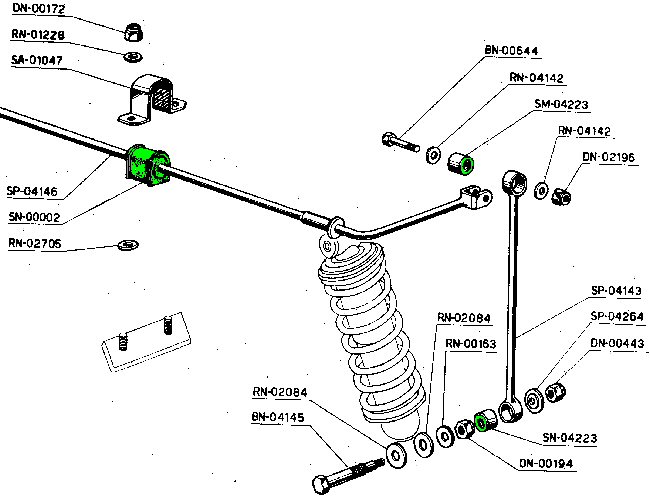 DN-00172
RN-01228
SA-01047
SP-04146
SN-00002
RN-02705
BN-00644
RN-04142
SM-04223
RN-04142
DN-02196
SP-04143
SP-04264
DN-00443
RN-02084
RN-00163
RN-02084
BN-04145
SN-04223
DN-00194